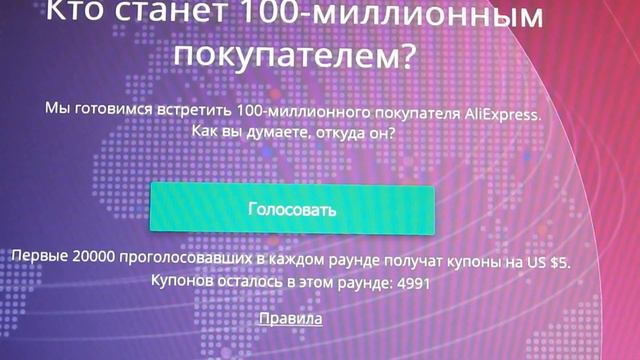 Кто станет 100-миллионным покупателем?

Мы готовимся встретить 100-миллионного покупателя AliExpress. Как вы думаете, откуда он?

Голосовать

Первые 20000 проголосовавших в каждом раунде получат купоны на US $5.
Купонов осталось в этом раунде: 4991

Правила