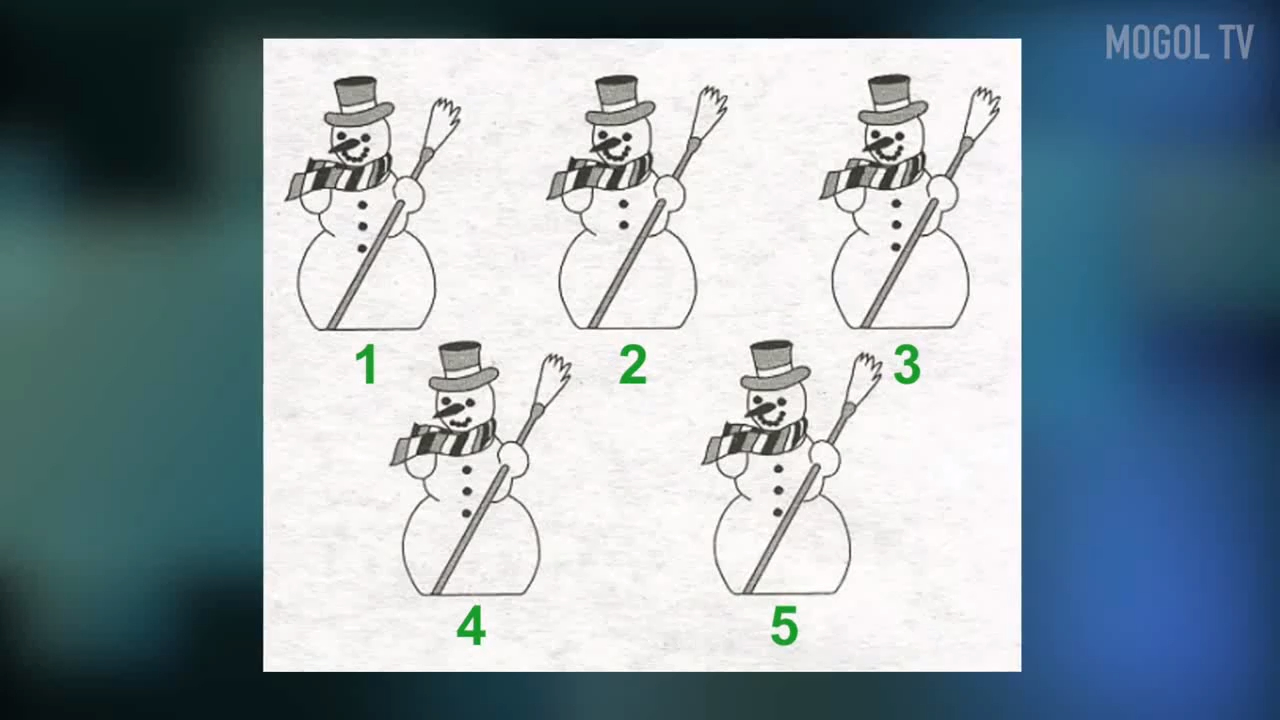 MOGOL TV

1

2

3

4

5