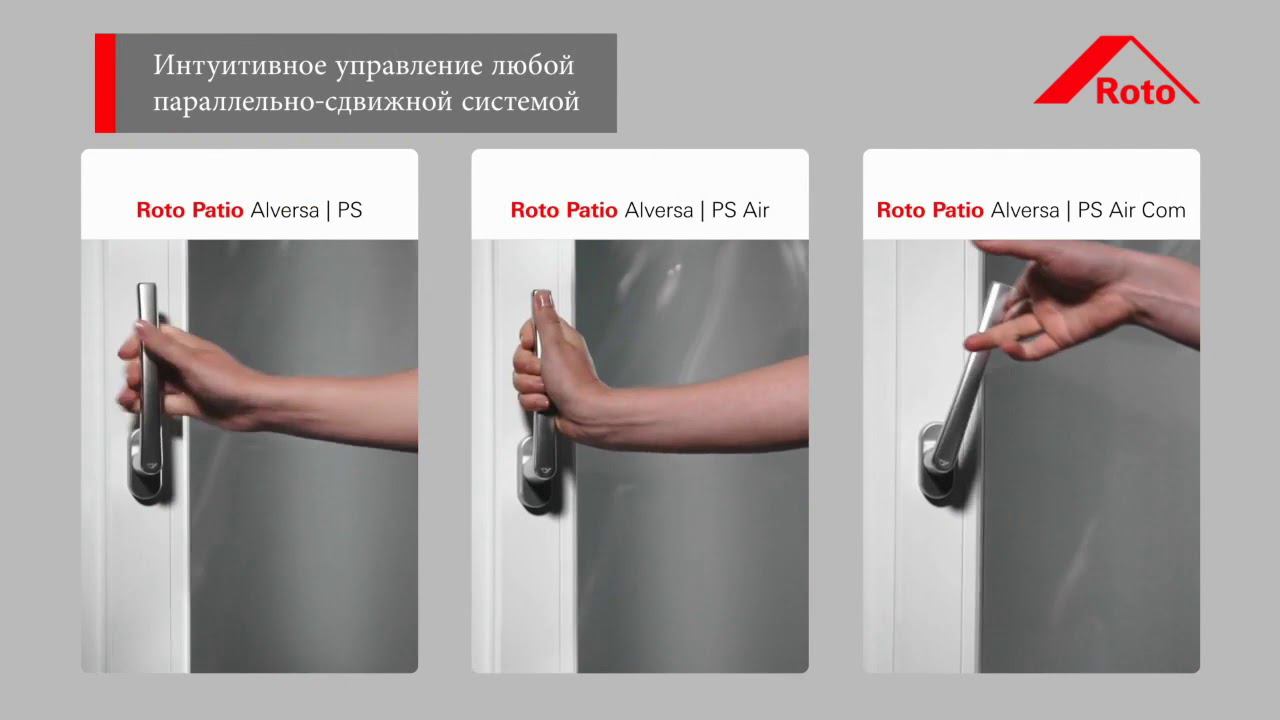 Интуитивное управление любой параллельно-сдвижной системой

Roto

Roto Patio Alversa | PS

Roto Patio Alversa | PS Air

Roto Patio Alversa | PS Air Com