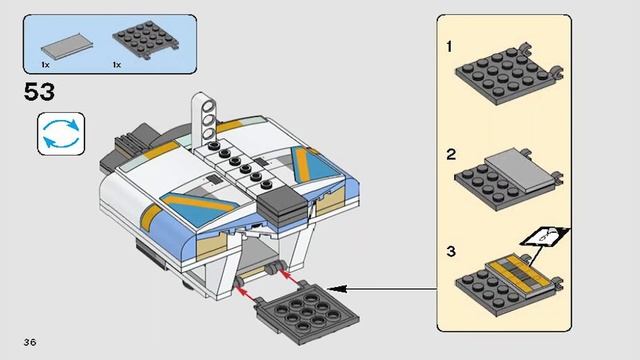 1x 1x

53

1

2

3

36