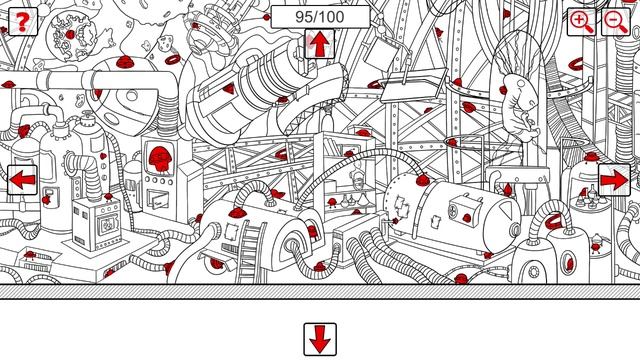 ?

95/100