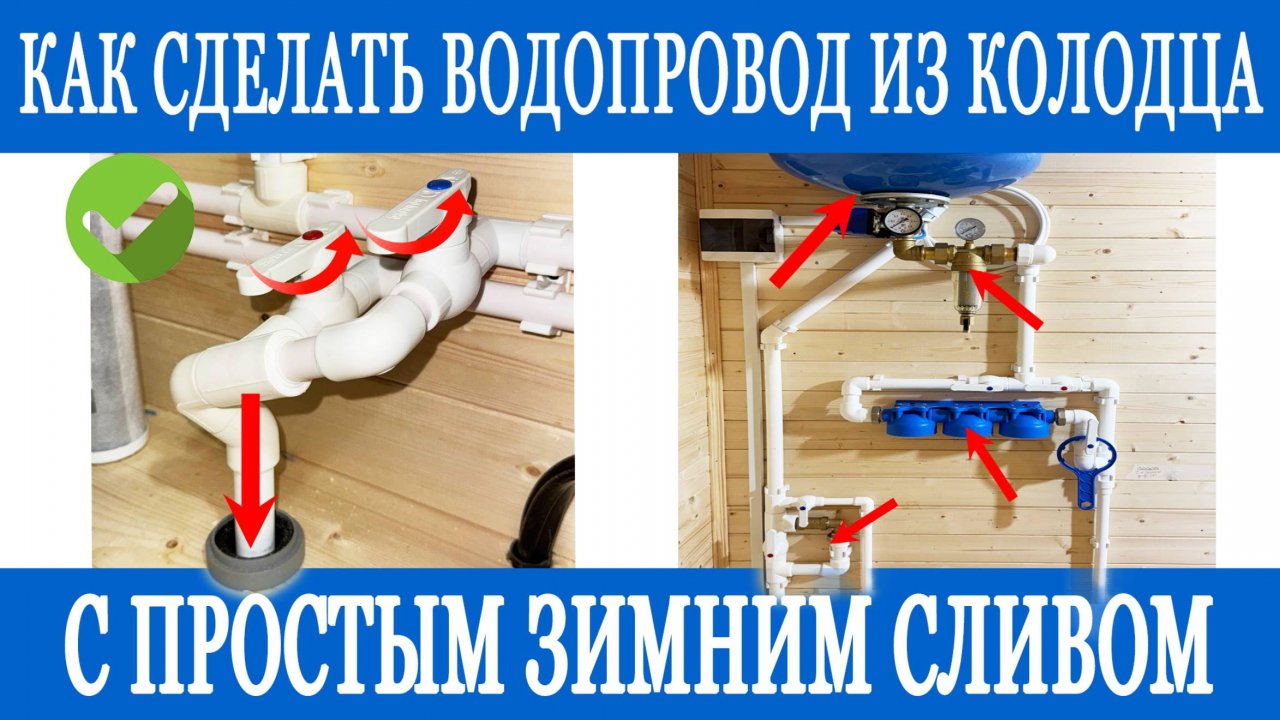 КАК СДЕЛАТЬ ВОДОПРОВОД ИЗ КОЛОДЦА

С ПРОСТЫМ ЗИМНИМ СЛИВОМ