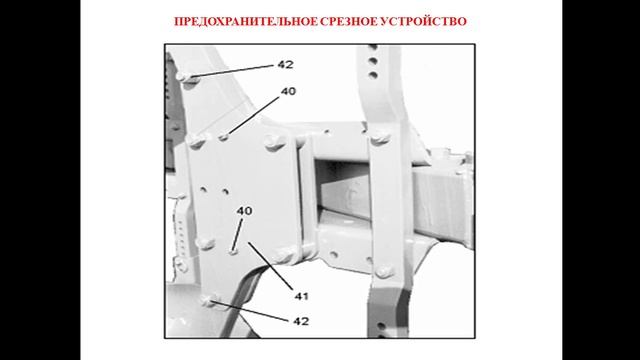 ПРЕДОХРАНИТЕЛЬНОЕ СРЕЗНОЕ УСТРОЙСТВО

42

40

40

41

42