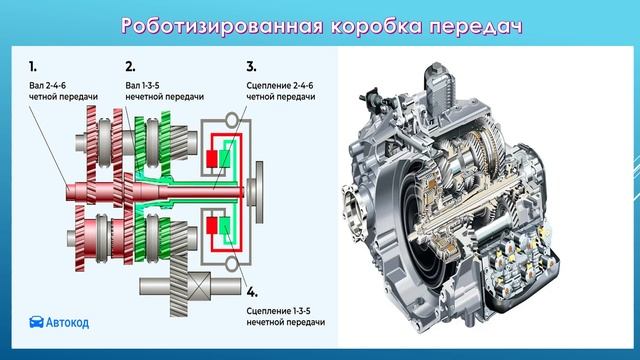 Роботизированная коробка передач

1.
Вал 2-4-6
четной передачи

2.
Вал 1-3-5
нечетной передачи

3.
Сцепление 2-4-6
четной передачи

4.
Сцепление 1-3-5
нечетной передачи

Автокод