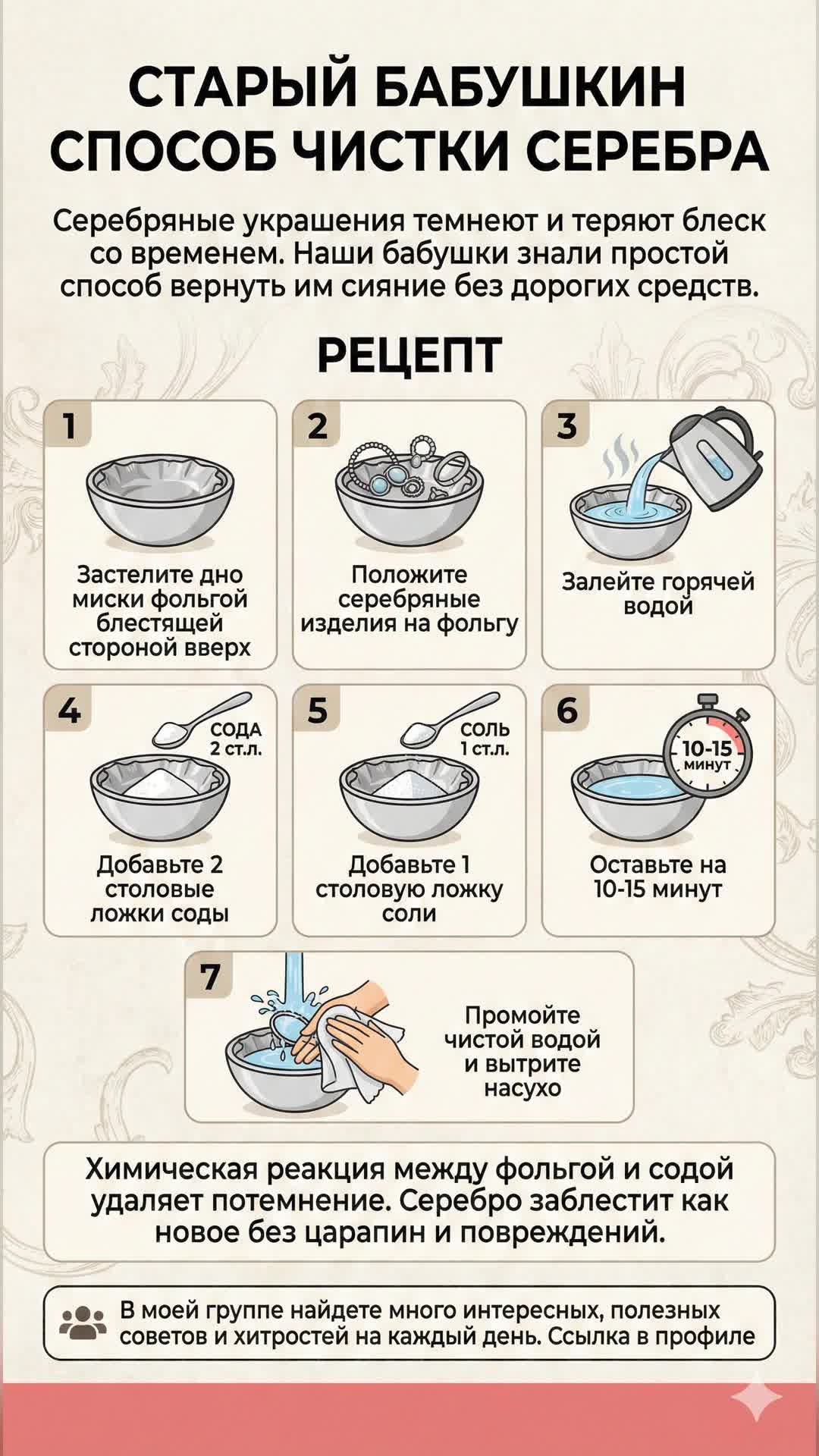 СТАРЫЙ БАБУШКИН СПОСОБ ЧИСТКИ СЕРЕБРА

Серебряные украшения темнеют и теряют блеск со временем. Наши бабушки знали простой способ вернуть им сияние без дорогих средств.

РЕЦЕПТ

1
Застелите дно миски фольгой блестящей стороной вверх

2
Положите серебряные изделия на фольгу

3
Залейте горячей водой

4
СОДА 2 ст.л.
Добавьте 2 столовые ложки соды

5
СОЛЬ 1 ст.л.
Добавьте 1 столовую ложку соли

6
10-15 минут
Оставьте на 10-15 минут

7
Промойте чистой водой и вытрите насухо

Химическая реакция между фольгой и содой удаляет потемнение. Серебро заблестит как новое без царапин и повреждений.

В моей группе найдете много интересных, полезных советов и хитростей на каждый день. Ссылка в профиле