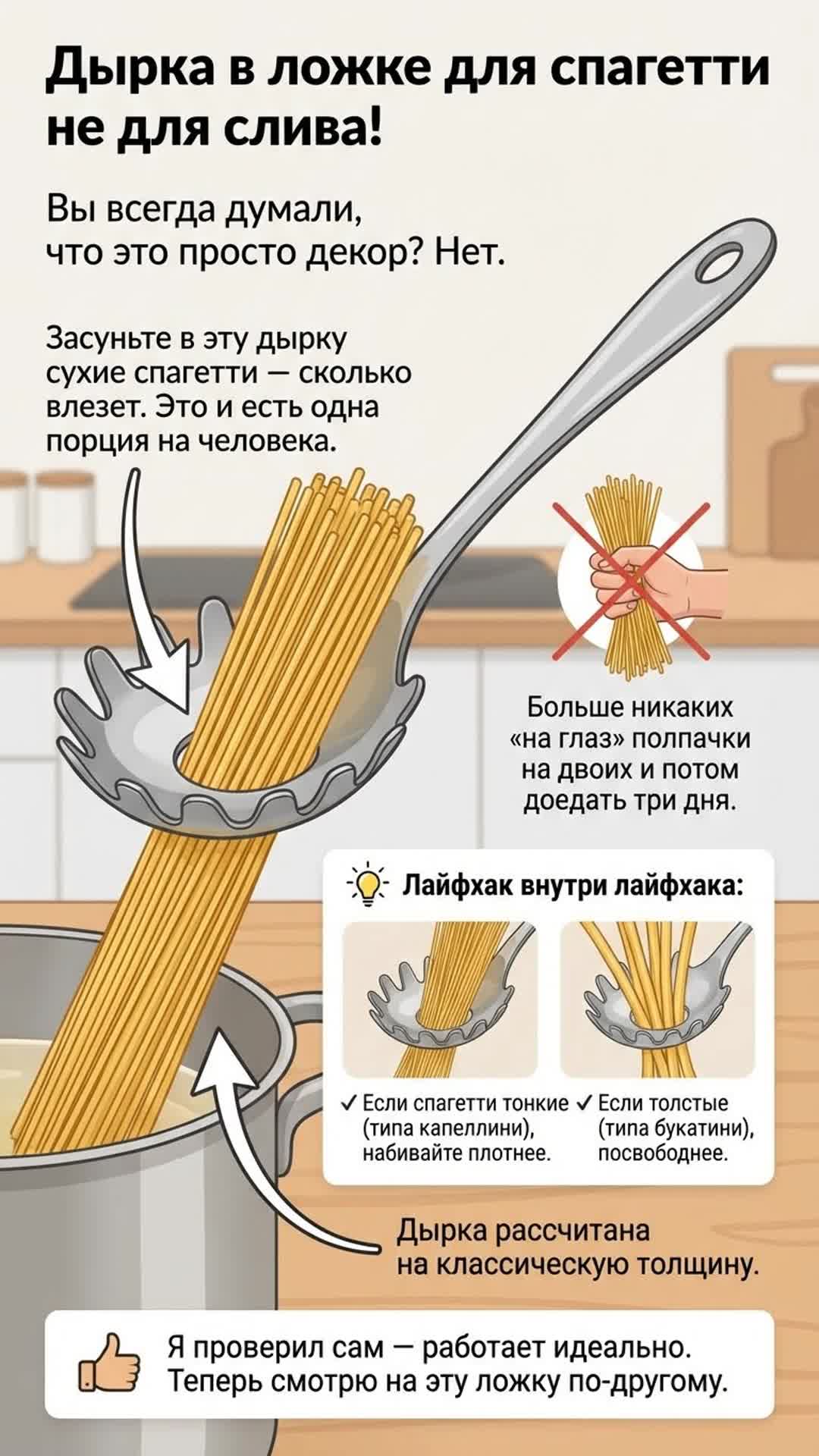 Дырка в ложке для спагетти не для слива!

Вы всегда думали, что это просто декор? Нет.

Засуньте в эту дырку сухие спагетти — сколько влезет. Это и есть одна порция на человека.

Больше никаких «на глаз» полпачки на двоих и потом доедать три дня.

Лайфхак внутри лайфхака:

✓ Если спагетти тонкие (типа капеллини), набивайте плотнее.

✓ Если толстые (типа букатини), посвободнее.

Дырка рассчитана на классическую толщину.

Я проверил сам — работает идеально. Теперь смотрю на эту ложку по-другому.