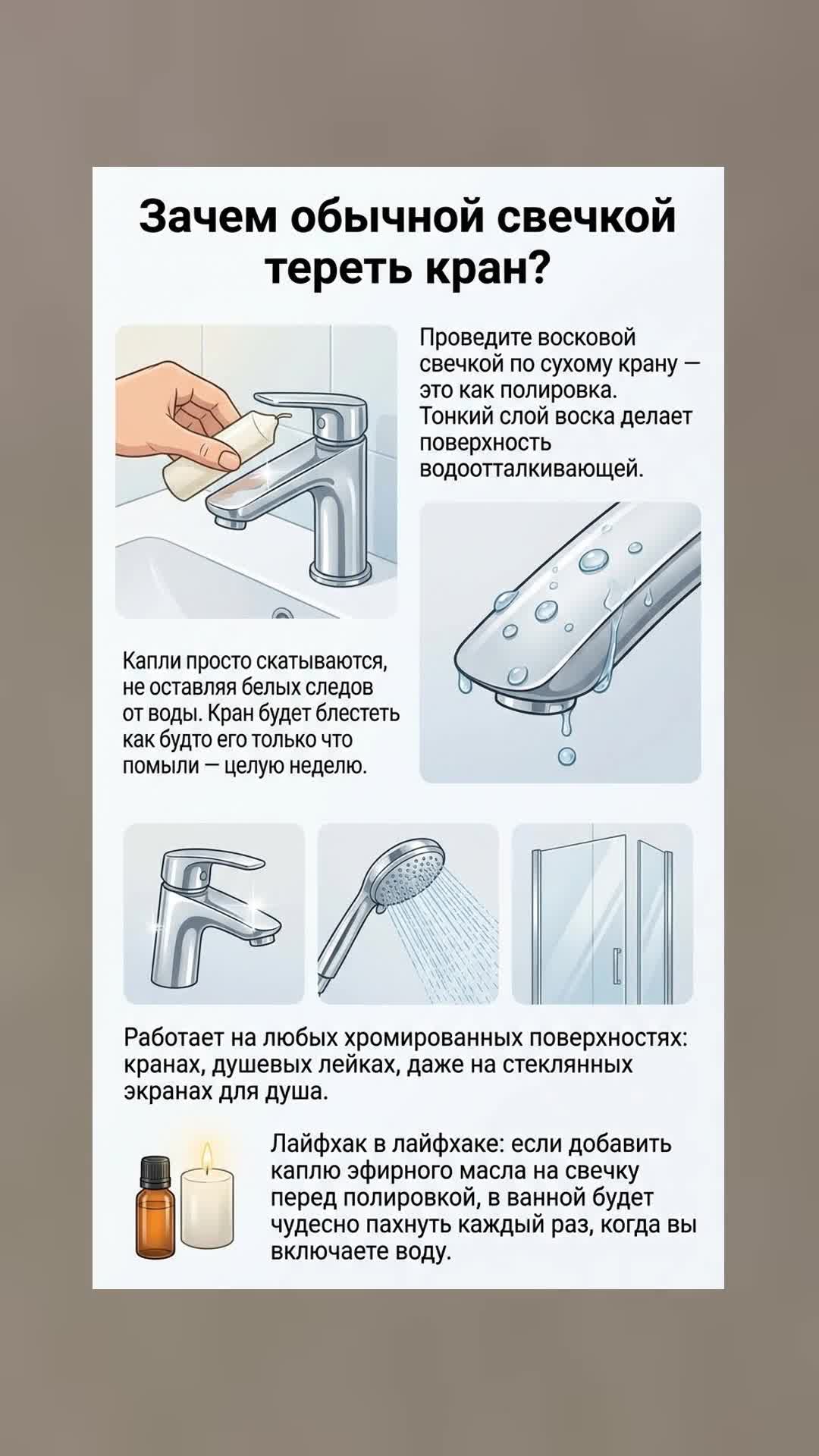 Зачем обычной свечкой тереть кран?

Проведите восковой свечкой по сухому крану — это как полировка. Тонкий слой воска делает поверхность водоотталкивающей.

Капли просто скатываются, не оставляя белых следов от воды. Кран будет блестеть как будто его только что помыли — целую неделю.

Работает на любых хромированных поверхностях: кранах, душевых лейках, даже на стеклянных экранах для душа.

Лайфхак в лайфхаке: если добавить каплю эфирного масла на свечку перед полировкой, в ванной будет чудесно пахнуть каждый раз, когда вы включаете воду.