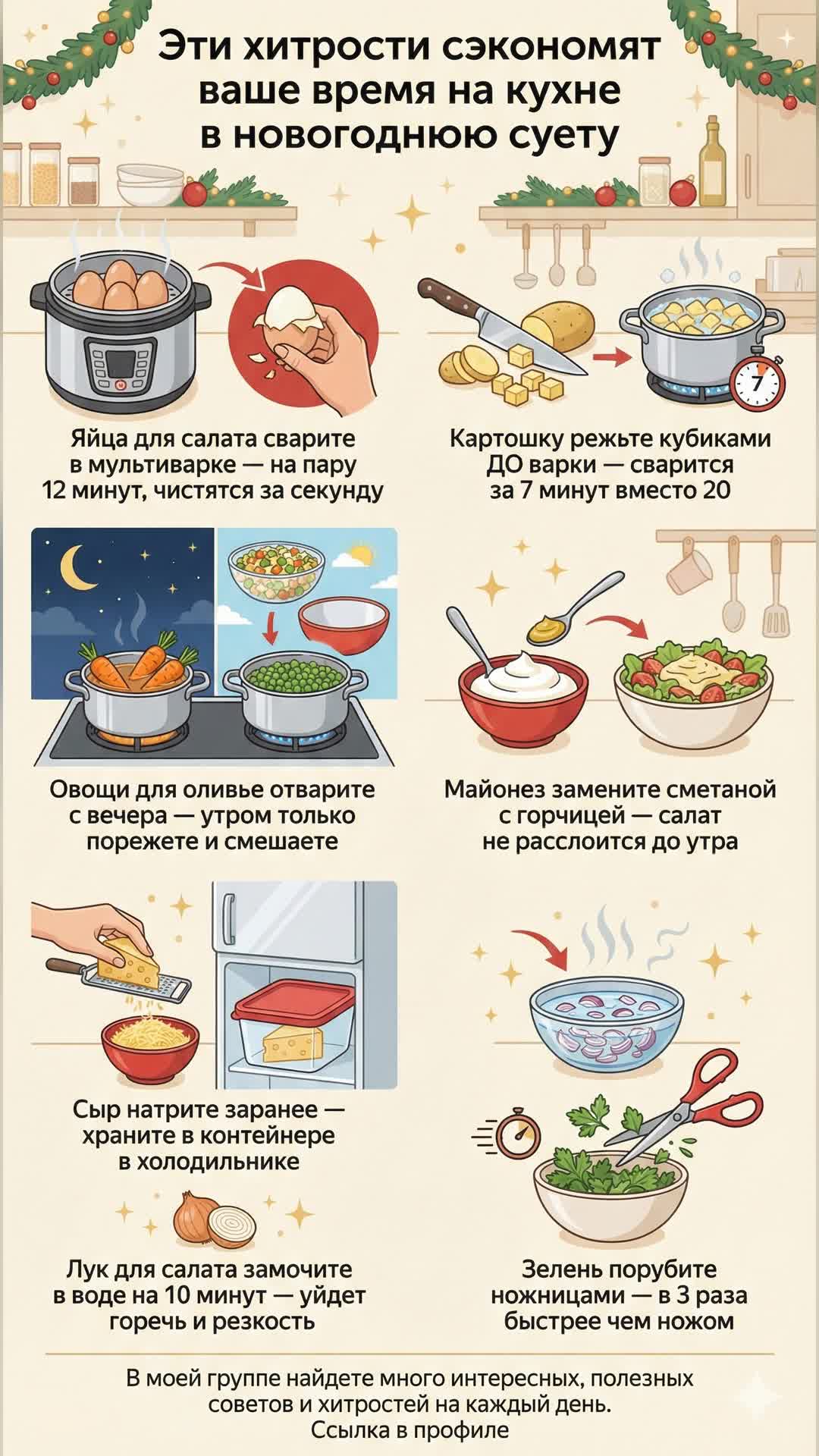 Эти хитрости сэкономят ваше время на кухне в новогоднюю суету

7

Яйца для салата сварите в мультиварке — на пару 12 минут, чистятся за секунду

Картошку режьте кубиками ДО варки — сварится за 7 минут вместо 20

Овощи для оливье отварите с вечера — утром только порежете и смешаете

Майонез замените сметаной с горчицей — салат не расслоится до утра

Сыр натрите заранее — храните в контейнере в холодильнике

Лук для салата замочите в воде на 10 минут — уйдет горечь и резкость

Зелень порубите ножницами — в 3 раза быстрее чем ножом

В моей группе найдете много интересных, полезных советов и хитростей на каждый день.
Ссылка в профиле