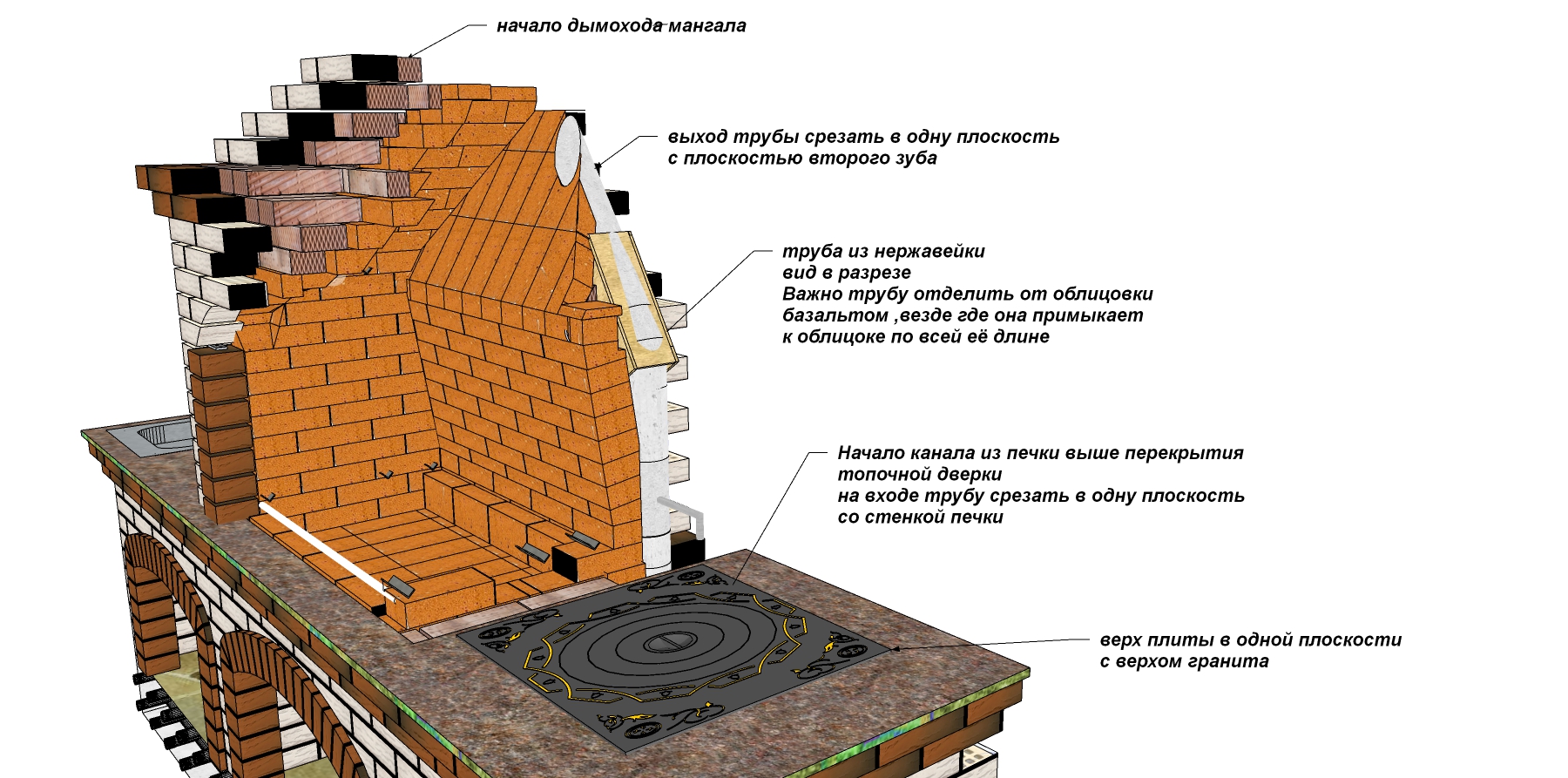 начало дымохода мангала

выход трубы срезать в одну плоскость
с плоскостью второго зуба

труба из нержавейки
вид в разрезе
Важно трубу отделить от облицовки
базальтом ,везде где она примыкает
к облицоке по всей её длине

Начало канала из печки выше перекрытия
топочной дверки
на входе трубу срезать в одну плоскость
со стенкой печки

верх плиты в одной плоскости
с верхом гранита