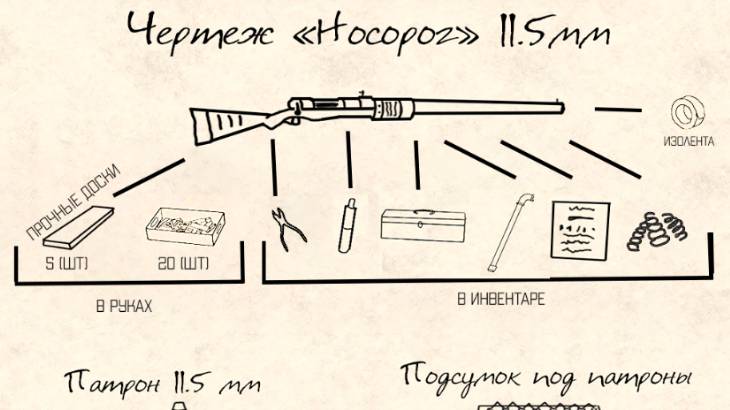 Чертеж «Носорог» 11.5мм

ИЗОЛЕНТА

ПРОЧНЫЕ ДОСКИ

5 (ШТ)

20 (ШТ)

В РУКАХ

В ИНВЕНТАРЕ

Патрон 11.5 мм

Подсумок под патроны