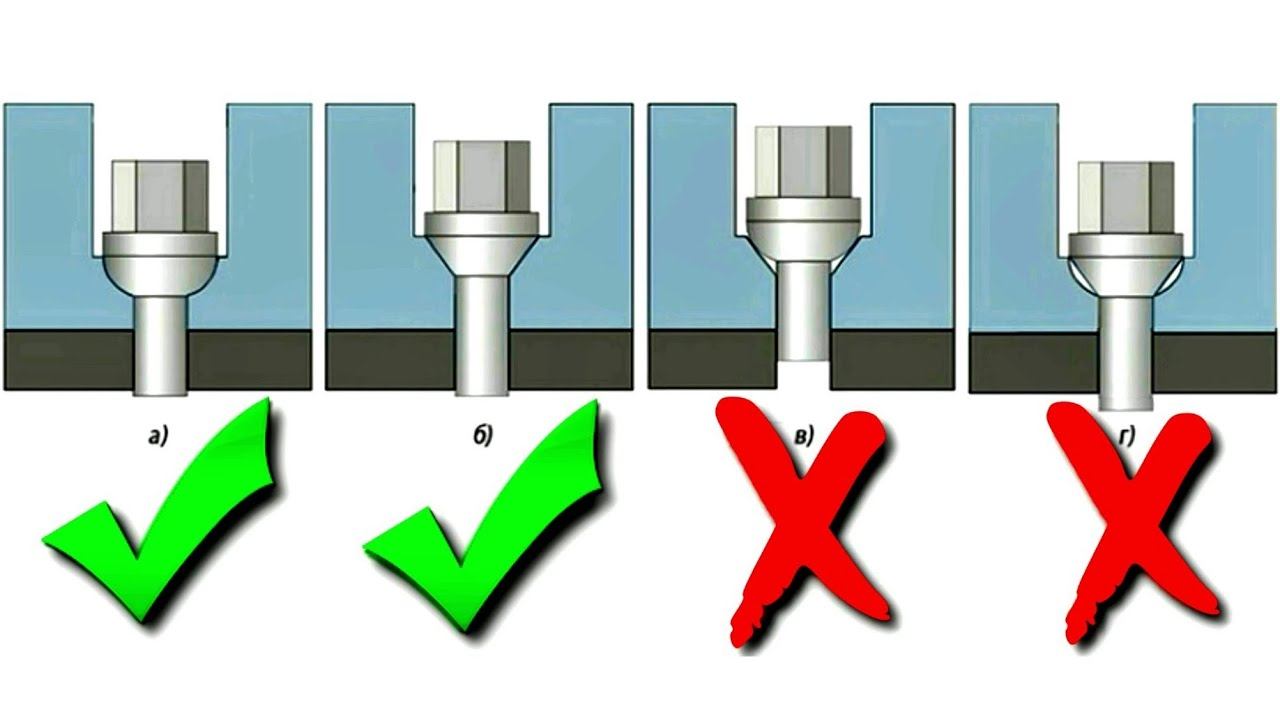 а)

б)

в)

г)