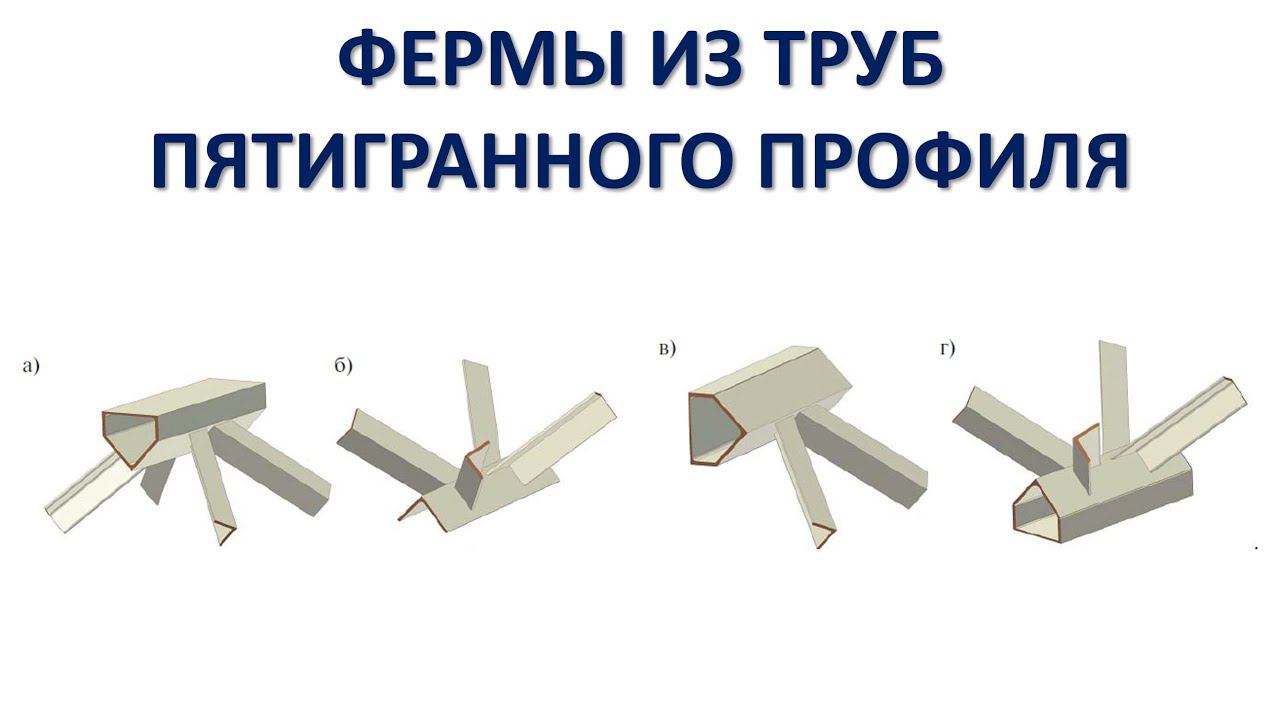 ФЕРМЫ ИЗ ТРУБ ПЯТИГРАННОГО ПРОФИЛЯ

а)

б)

в)

г)