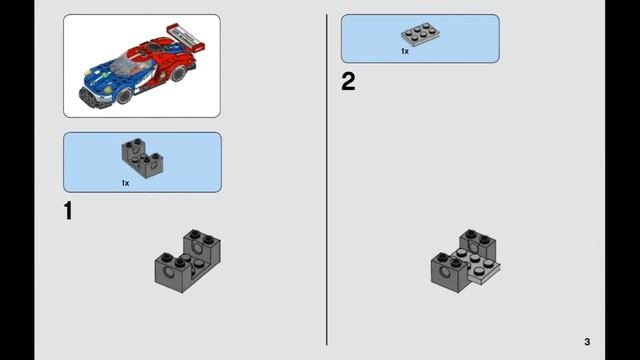 1x

1

1x

2

3